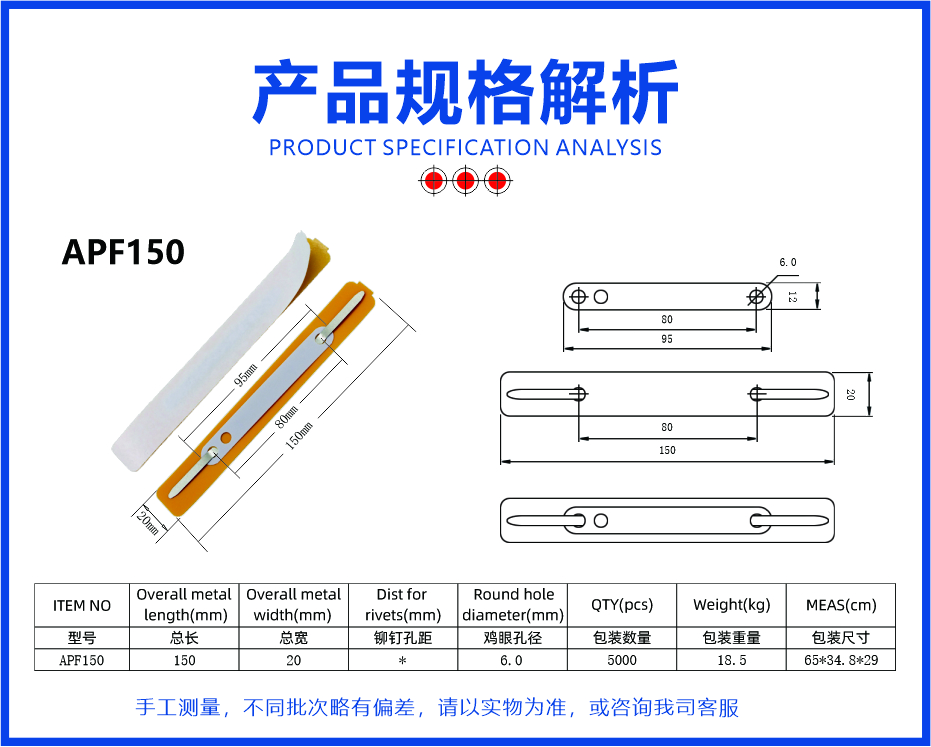 产品规格解析
PRODUCT SPECIFICATION ANALYSIS

APF150

95mm
80mm
150mm
20mm

6.0
12
80
95
20
80
150

| ITEM NO | Overall metal length(mm) | Overall metal width(mm) | Dist for rivets(mm) | Round hole diameter(mm) | QTY(pcs) | Weight(kg) | MEAS(cm) |
|---|---|---|---|---|---|---|---|
| 型号 | 总长 | 总宽 | 铆钉孔距 | 鸡眼孔径 | 包装数量 | 包装重量 | 包装尺寸 |
| APF150 | 150 | 20 | * | 6.0 | 5000 | 18.5 | 65*34.8*29 |

手工测量，不同批次略有偏差，请以实物为准，或咨询我司客服